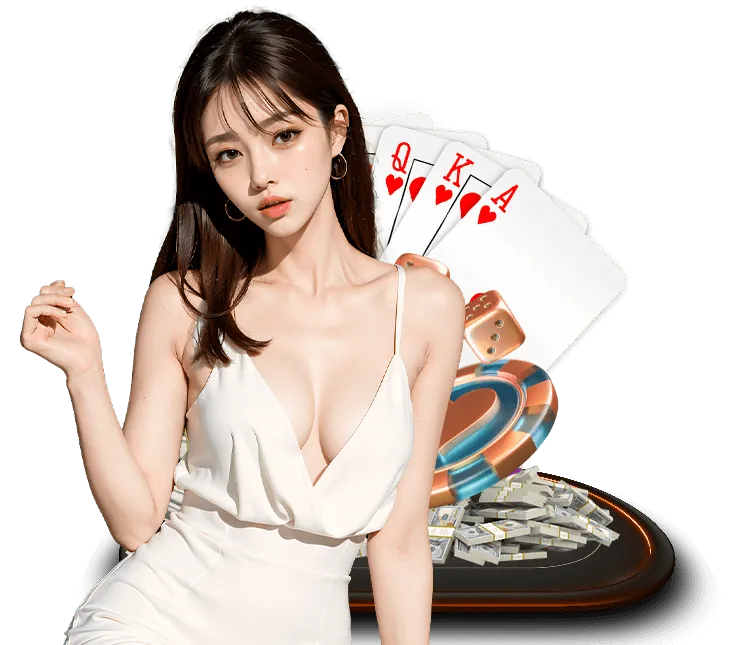 Q
K
A